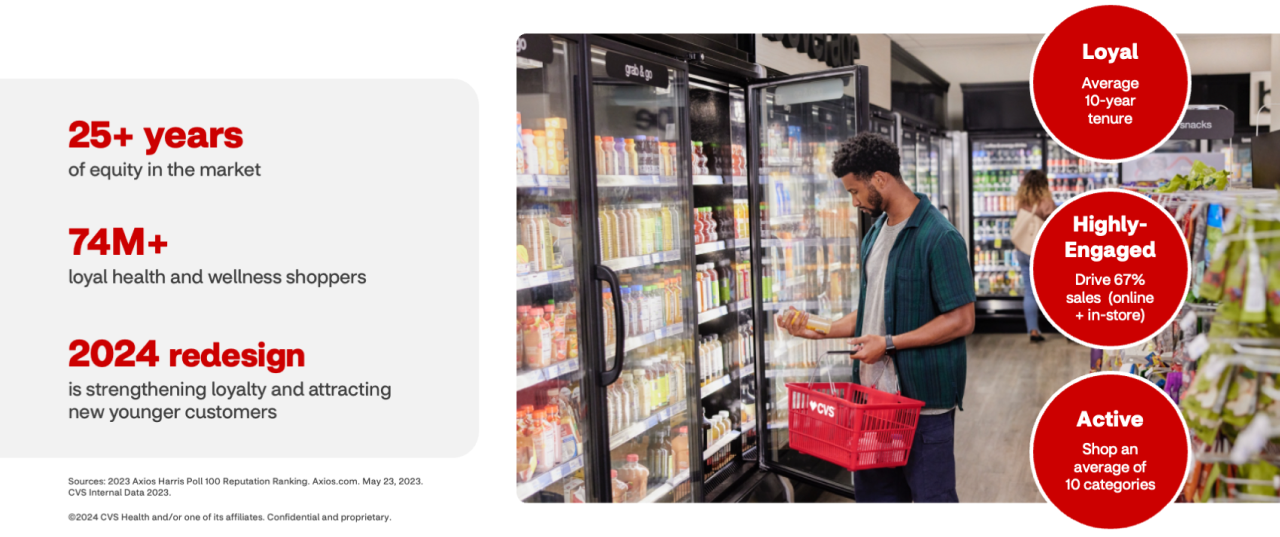 25+ years
of equity in the market

74M+
loyal health and wellness shoppers

2024 redesign
is strengthening loyalty and attracting new younger customers

Sources: 2023 Axios Harris Poll 100 Reputation Ranking. Axios.com. May 23, 2023. CVS Internal Data 2023.

©2024 CVS Health and/or one of its affiliates. Confidential and proprietary.

grab & go

snacks

CVS

Loyal
Average 10-year tenure

Highly-Engaged
Drive 67% sales (online + in-store)

Active
Shop an average of 10 categories